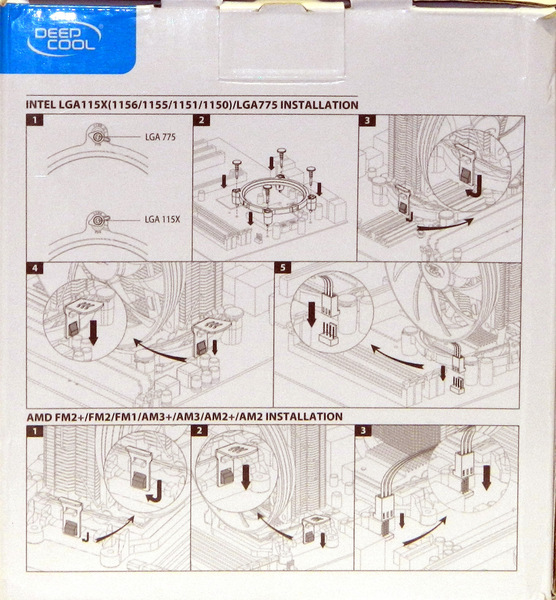 DEEP COOL

INTEL LGA115X(1156/1155/1151/1150)/LGA775 INSTALLATION

1

LGA 775

LGA 115X

2

3

4

5

AMD FM2+/FM2/FM1/AM3+/AM3/AM2+/AM2 INSTALLATION

1

2

3