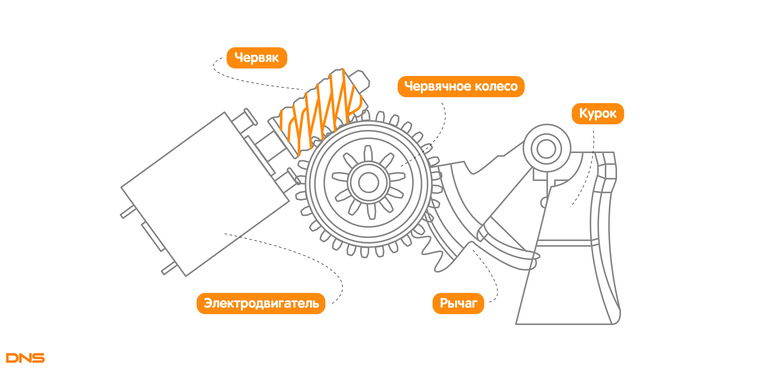 Червяк

Червячное колесо

Курок

Электродвигатель

Рычаг

DNS